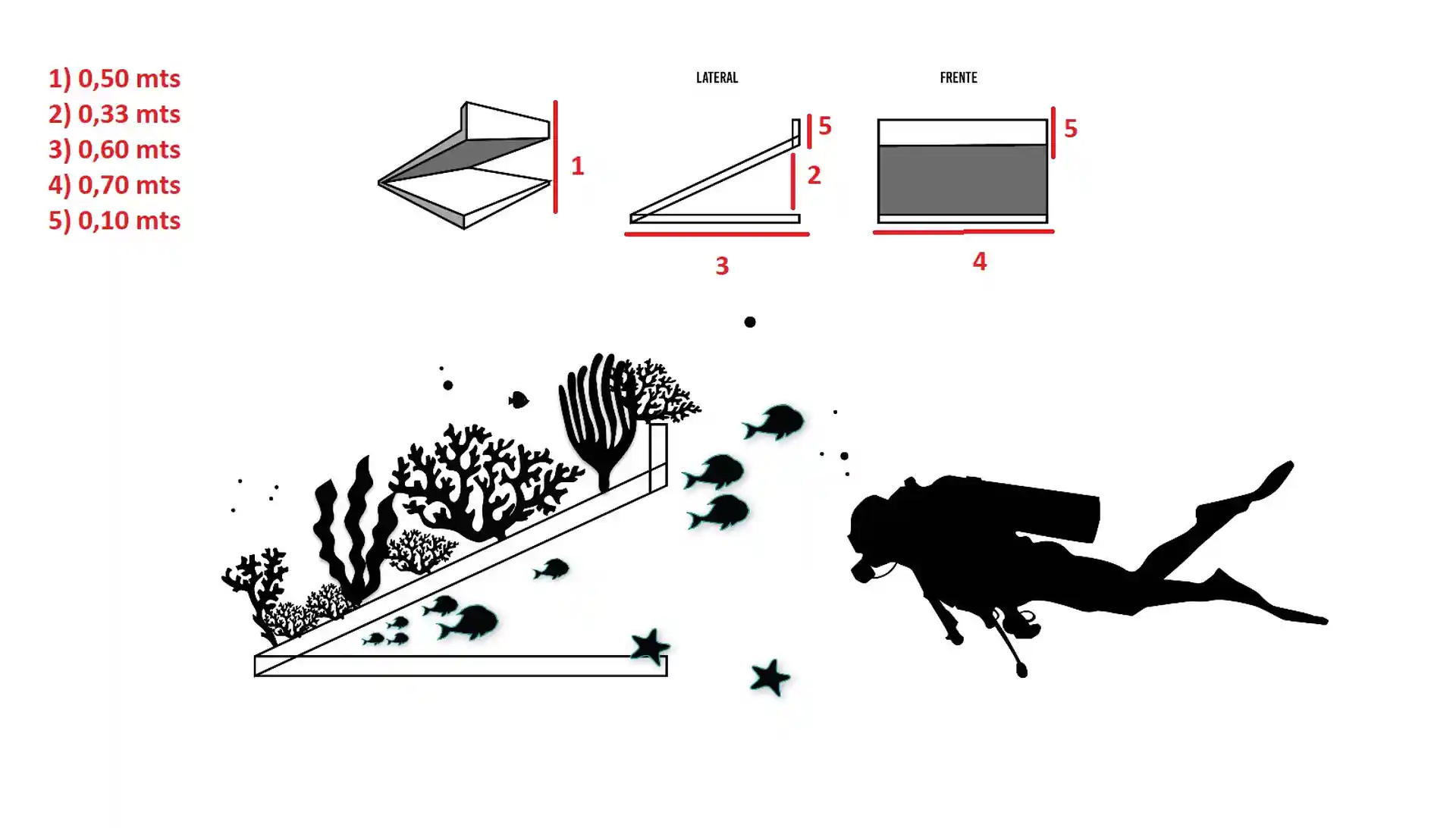 1) 0,50 mts
2) 0,33 mts
3) 0,60 mts
4) 0,70 mts
5) 0,10 mts

1

LATERAL

5

2

3

FRENTE

5

4