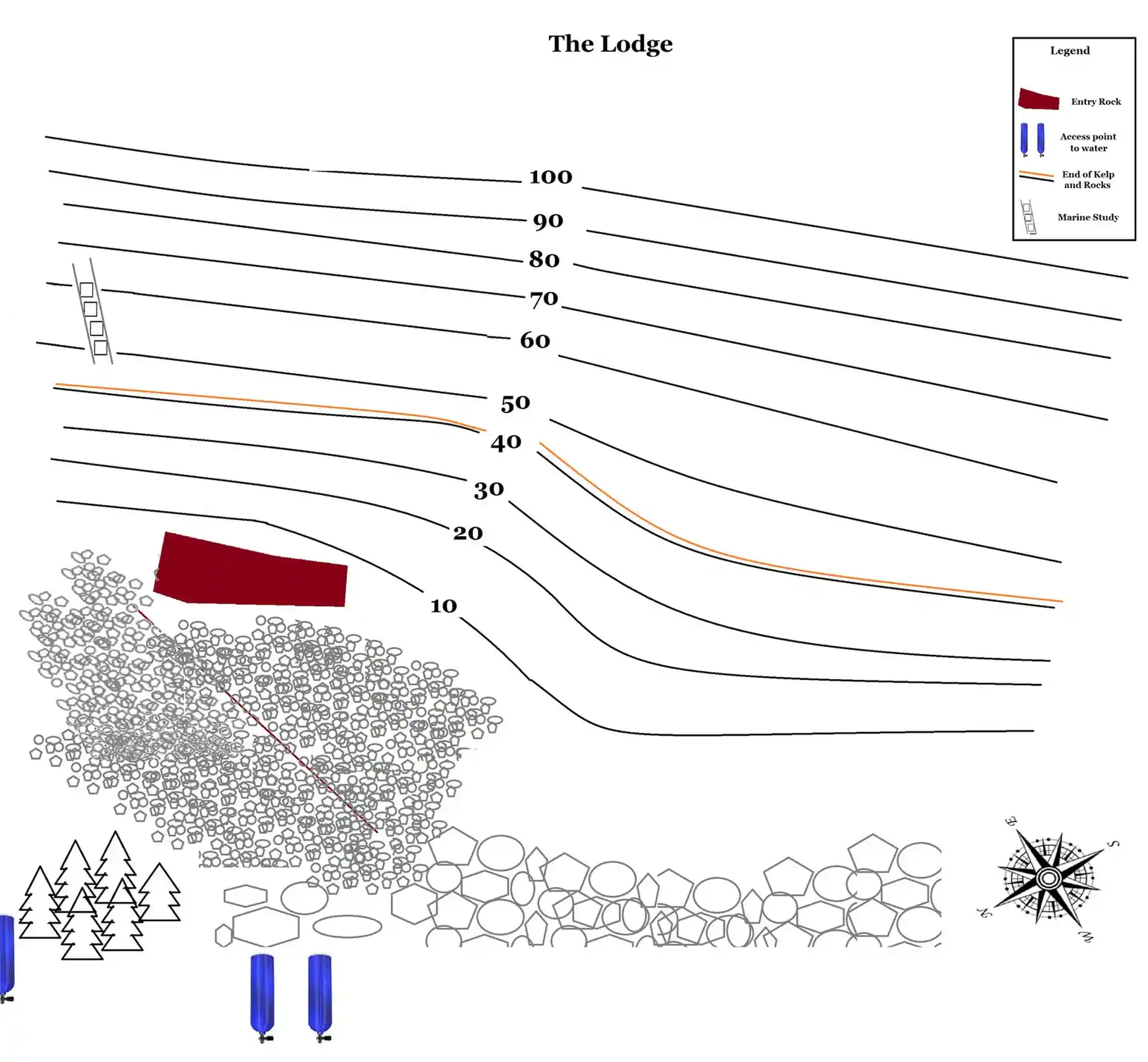 The Lodge

Legend

Entry Rock

Access point to water

End of Kelp and Rocks

Marine Study

100

90

80

70

60

50

40

30

20

10

E

S

N

W